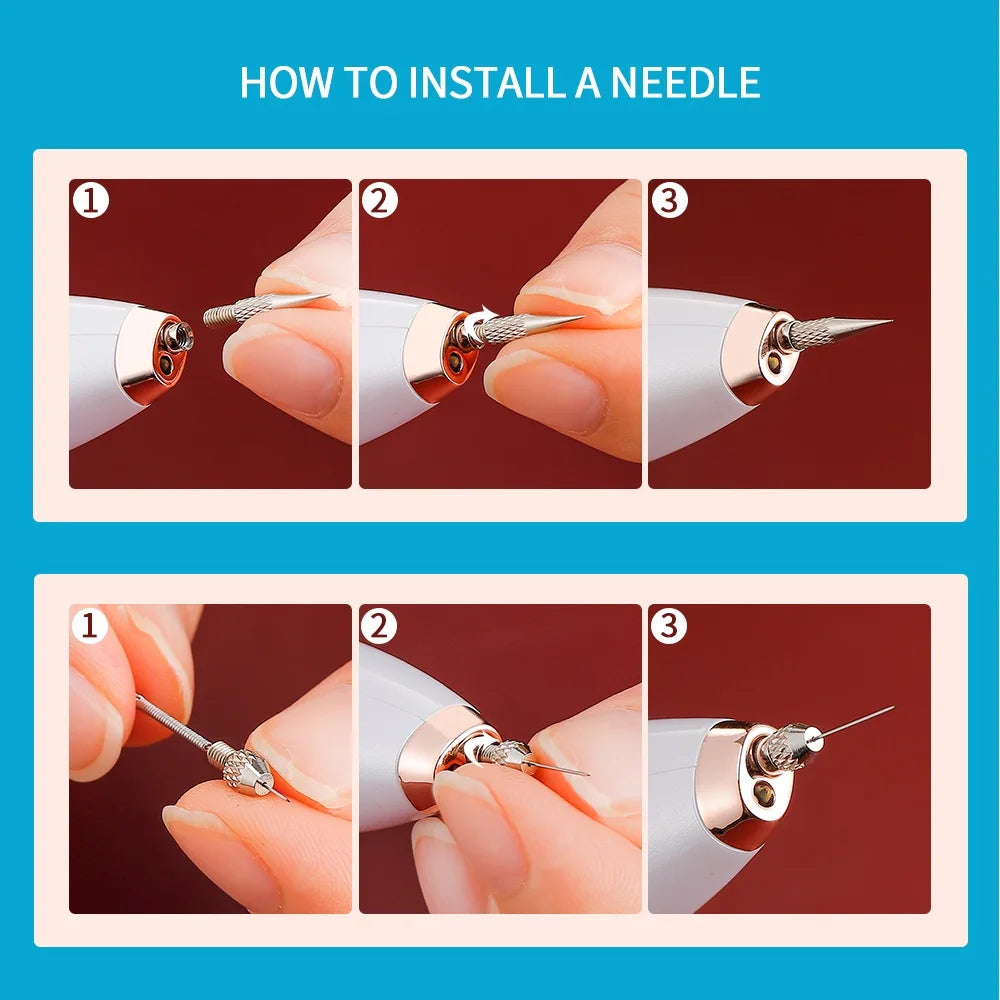 HOW TO INSTALL A NEEDLE

1
2
3

1
2
3