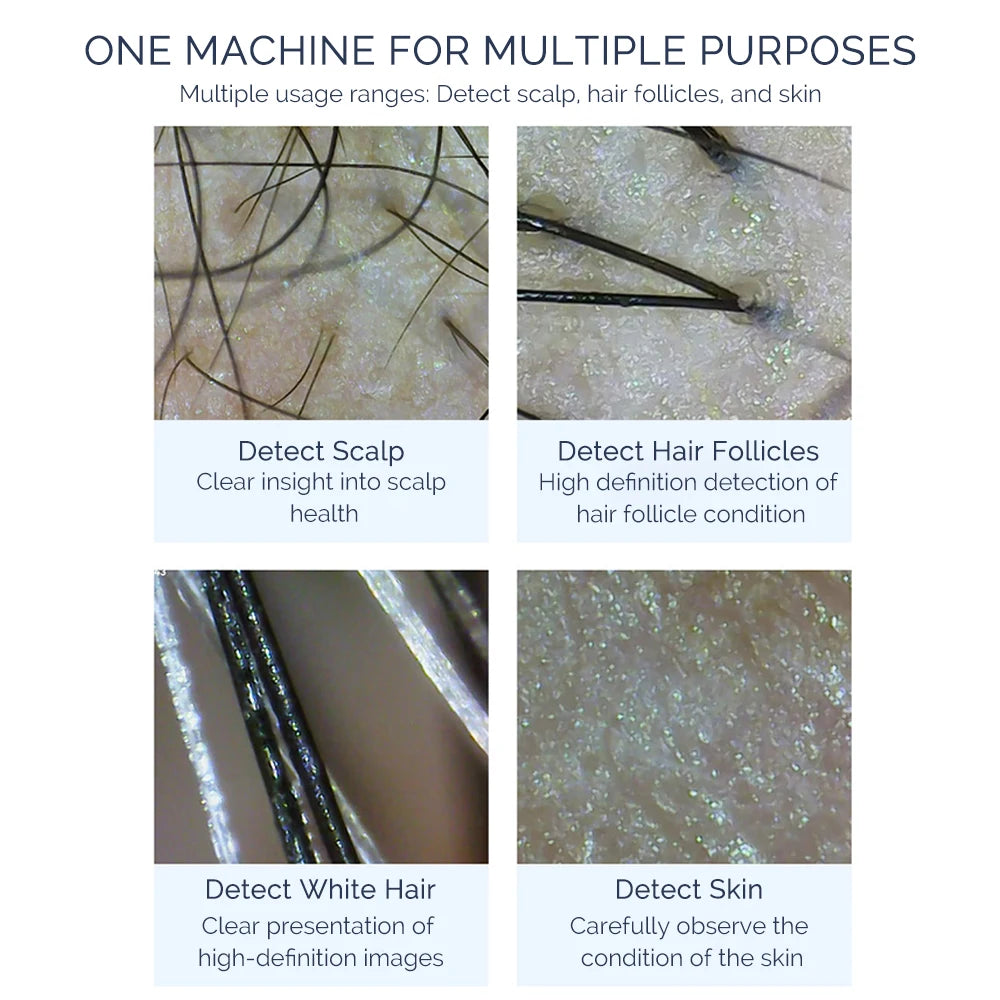 ONE MACHINE FOR MULTIPLE PURPOSES
Multiple usage ranges: Detect scalp, hair follicles, and skin

Detect Scalp
Clear insight into scalp health

Detect Hair Follicles
High definition detection of hair follicle condition

Detect White Hair
Clear presentation of high-definition images

Detect Skin
Carefully observe the condition of the skin